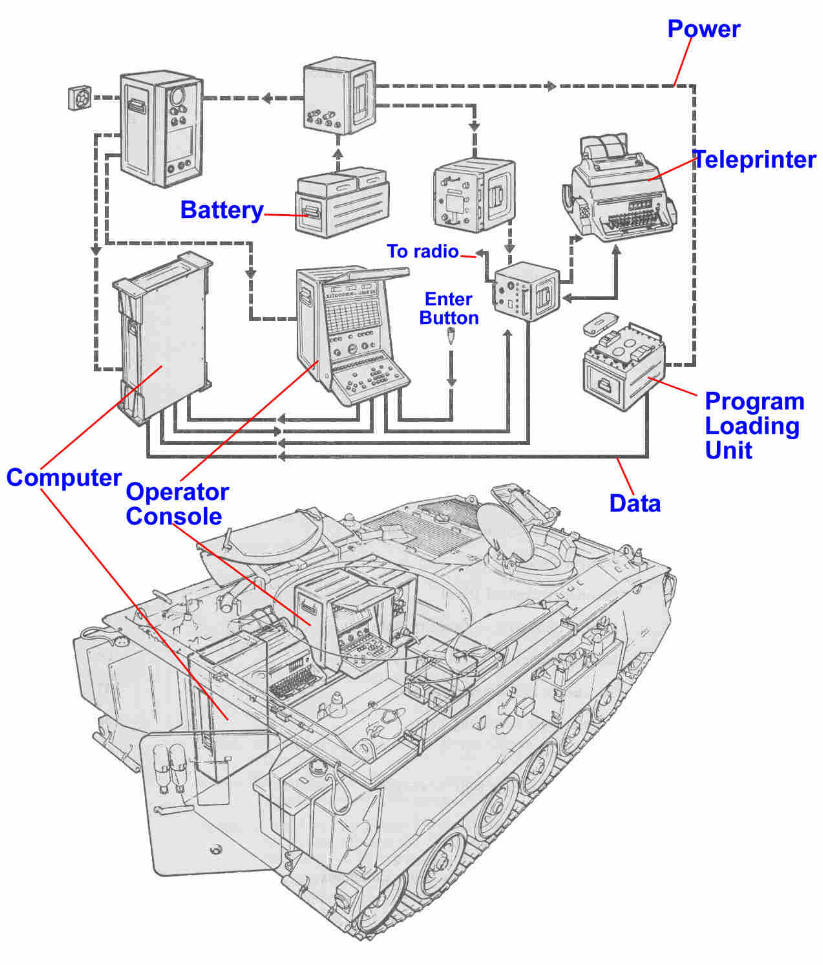 Power

Teleprinter

Battery

To radio

Enter Button

Program Loading Unit

Computer

Operator Console

Data